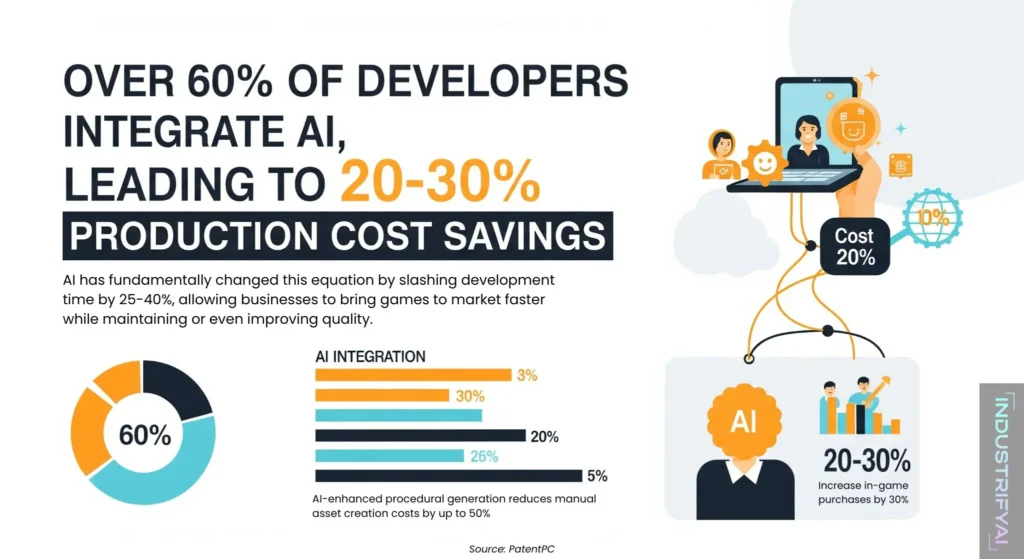 OVER 60% OF DEVELOPERS INTEGRATE AI, LEADING TO 20-30% PRODUCTION COST SAVINGS

AI has fundamentally changed this equation by slashing development time by 25-40%, allowing businesses to bring games to market faster while maintaining or even improving quality.

60%

AI INTEGRATION
3%
30%
20%
26%
5%

AI-enhanced procedural generation reduces manual asset creation costs by up to 50%

Source: PatentPC

Cost 20%

10%

AI

20-30%
Increase in-game purchases by 30%

INDUSTRIFYAI